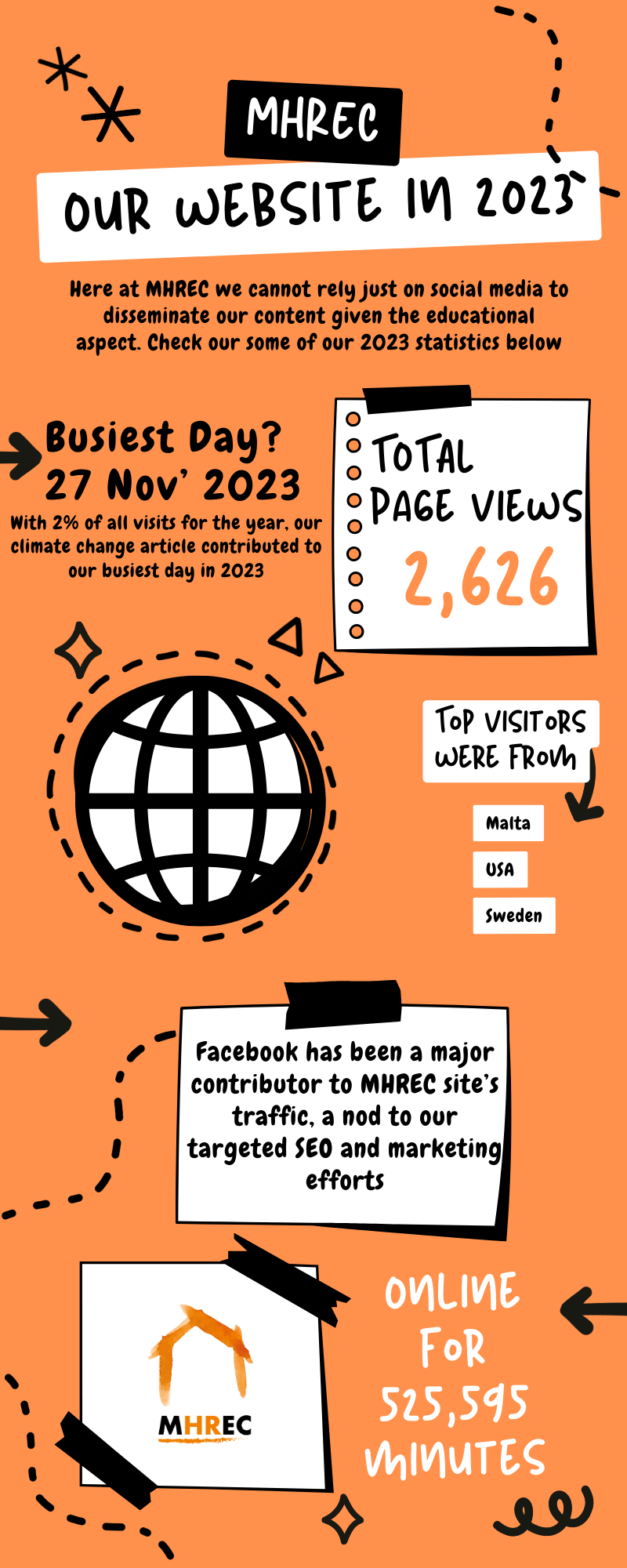 MHREC

OUR WEBSITE IN 2023

Here at MHREC we cannot rely just on social media to disseminate our content given the educational aspect. Check our some of our 2023 statistics below

Busiest Day?
27 Nov' 2023
With 2% of all visits for the year, our climate change article contributed to our busiest day in 2023

TOTAL PAGE VIEWS
2,626

TOP VISITORS WERE FROM
Malta
USA
Sweden

Facebook has been a major contributor to MHREC site's traffic, a nod to our targeted SEO and marketing efforts

MHREC

ONLINE FOR 525,595 MINUTES